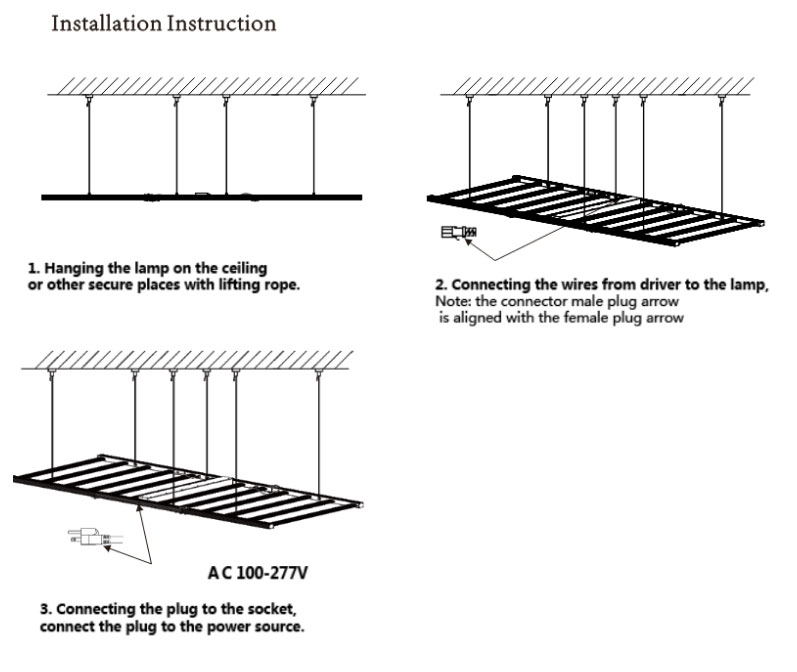 Installation Instruction

1. Hanging the lamp on the ceiling or other secure places with lifting rope.

2. Connecting the wires from driver to the lamp, Note: the connector male plug arrow is aligned with the female plug arrow

A C 100-277V

3. Connecting the plug to the socket, connect the plug to the power source.