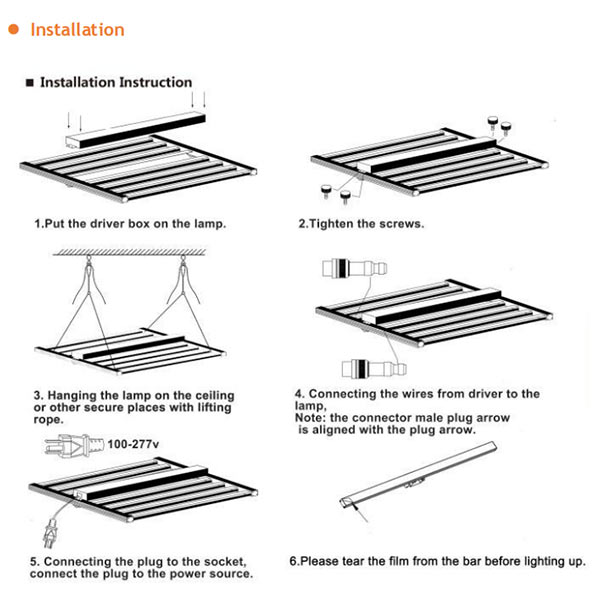 Installation

Installation Instruction

1.Put the driver box on the lamp.

2.Tighten the screws.

3. Hanging the lamp on the ceiling or other secure places with lifting rope.

4. Connecting the wires from driver to the lamp,
Note: the connector male plug arrow is aligned with the plug arrow.

100-277v

5. Connecting the plug to the socket, connect the plug to the power source.

6.Please tear the film from the bar before lighting up.